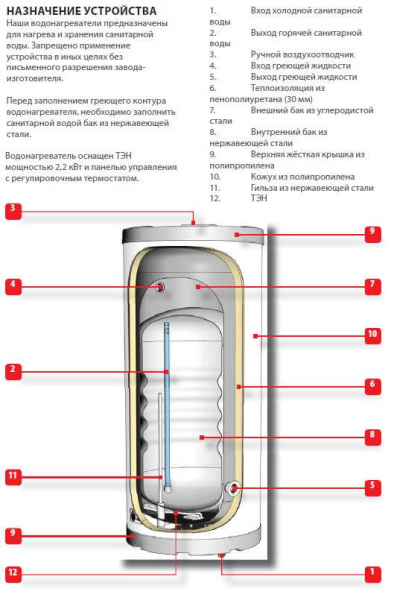 НАЗНАЧЕНИЕ УСТРОЙСТВА
Наши водонагреватели предназначены для нагрева и хранения санитарной воды. Запрещено применение устройства в иных целях без письменного разрешения завода-изготовителя.

Перед заполнением греющего контура водонагревателя, необходимо заполнить санитарной водой бак из нержавеющей стали.

Водонагреватель оснащен ТЭН мощностью 2,2 кВт и панелью управления с регулировочным термостатом.

1. Вход холодной санитарной воды
2. Выход горячей санитарной воды
3. Ручной воздухоотводчик
4. Вход греющей жидкости
5. Выход греющей жидкости
6. Теплоизоляция из пенополиуретана (30 мм)
7. Внешний бак из углеродистой стали
8. Внутренний бак из нержавеющей стали
9. Верхняя жёсткая крышка из полипропилена
10. Кожух из полипропилена
11. Гильза из нержавеющей стали
12. ТЭН

3
9
4
7
10
2
6
8
11
5
9
12
1