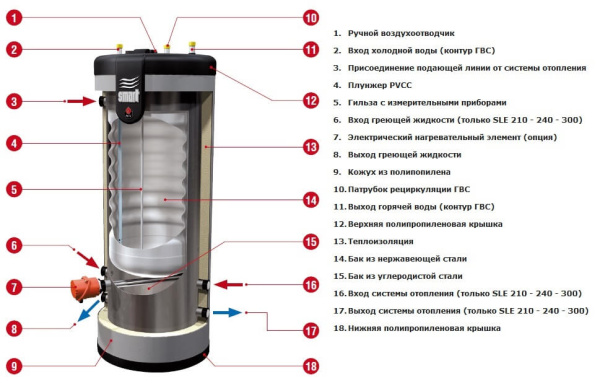 1
2
3
4
5
6
7
8
9
10
11
12
13
14
15
16
17
18

smart

1. Ручной воздухоотводчик
2. Вход холодной воды (контур ГВС)
3. Присоединение подающей линии от системы отопления
4. Плунжер PVCC
5. Гильза с измерительными приборами
6. Вход греющей жидкости (только SLE 210 - 240 - 300)
7. Электрический нагревательный элемент (опция)
8. Выход греющей жидкости
9. Кожух из полипопилена
10. Патрубок рециркуляции ГВС
11. Выход горячей воды (контур ГВС)
12. Верхняя полипропиленовая крышка
13. Теплоизоляция
14. Бак из нержавеющей стали
15. Бак из углеродистой стали
16. Вход системы отопления (только SLE 210 - 240 - 300)
17. Выход системы отопления (только SLE 210 - 240 - 300)
18. Нижняя полипропиленовая крышка